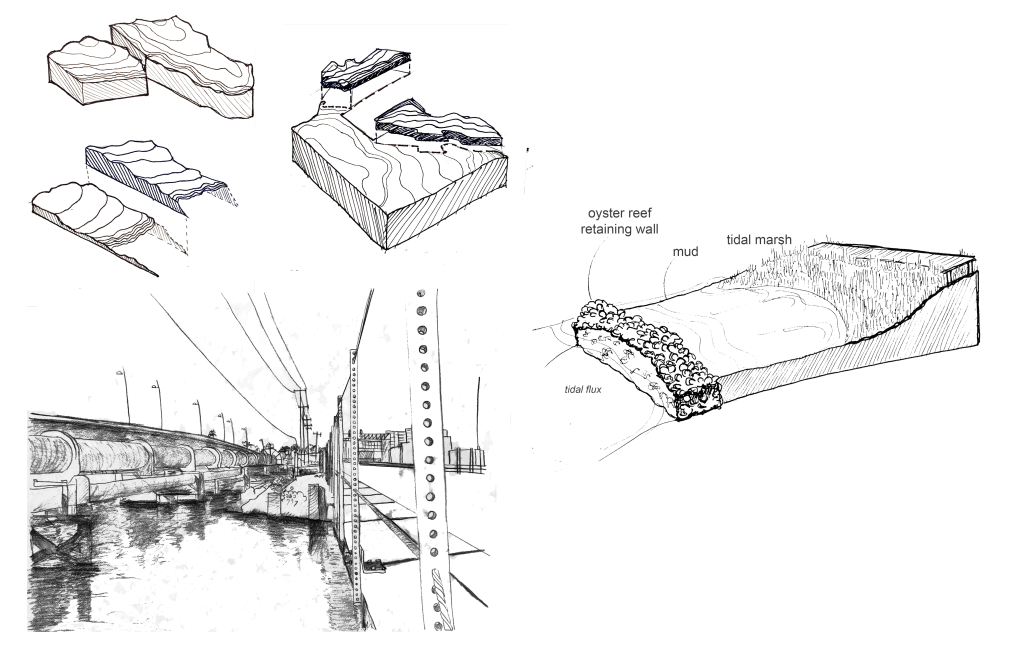 oyster reef
retaining wall
mud
tidal marsh
tidal flux